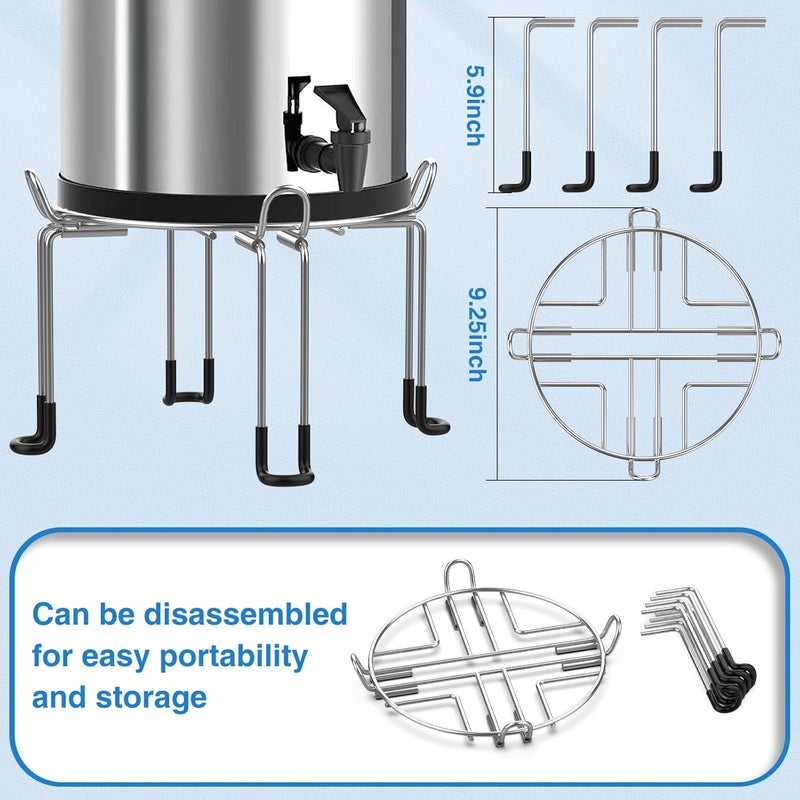 5.9inch

9.25inch

Can be disassembled for easy portability and storage